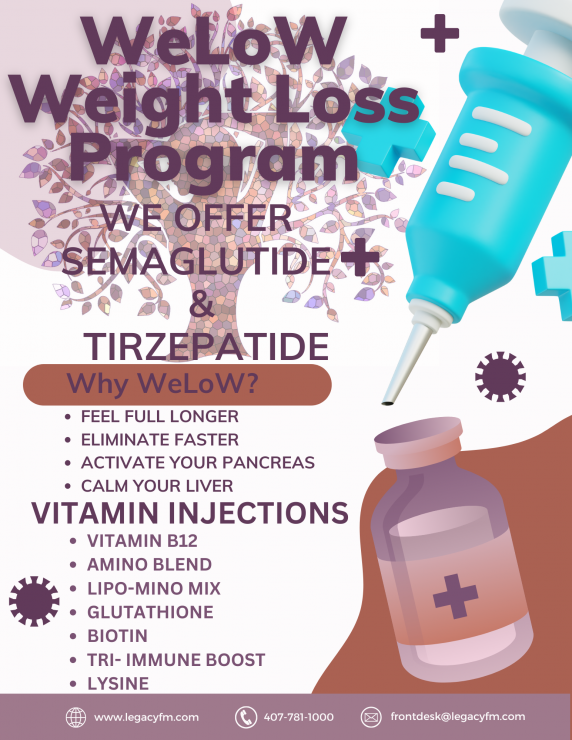 WeLoW
Weight Loss
Program

WE OFFER
SEMAGLUTIDE
&
TIRZEPATIDE

Why WeLoW?

• FEEL FULL LONGER
• ELIMINATE FASTER
• ACTIVATE YOUR PANCREAS
• CALM YOUR LIVER

VITAMIN INJECTIONS

• VITAMIN B12
• AMINO BLEND
• LIPO-MINO MIX
• GLUTATHIONE
• BIOTIN
• TRI- IMMUNE BOOST
• LYSINE

www.legacyfm.com 407-781-1000 frontdesk@legacyfm.com